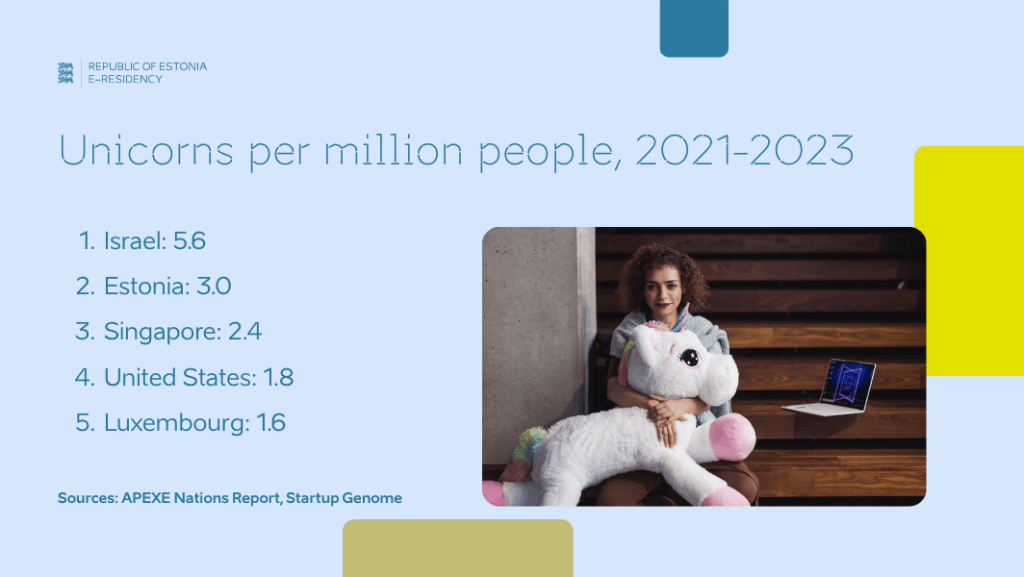 REPUBLIC OF ESTONIA
E-RESIDENCY

Unicorns per million people, 2021-2023

1. Israel: 5.6
2. Estonia: 3.0
3. Singapore: 2.4
4. United States: 1.8
5. Luxembourg: 1.6

Sources: APEXE Nations Report, Startup Genome